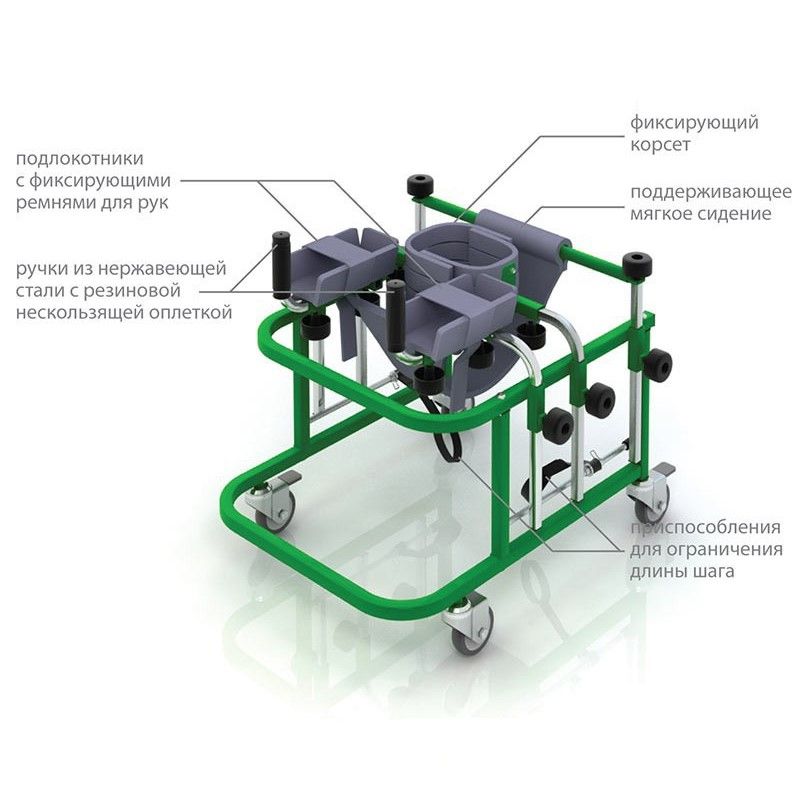 подлокотники с фиксирующими ремнями для рук

ручки из нержавеющей стали с резиновой нескользящей оплеткой

фиксирующий корсет

поддерживающее мягкое сидение

приспособления для ограничения длины шага